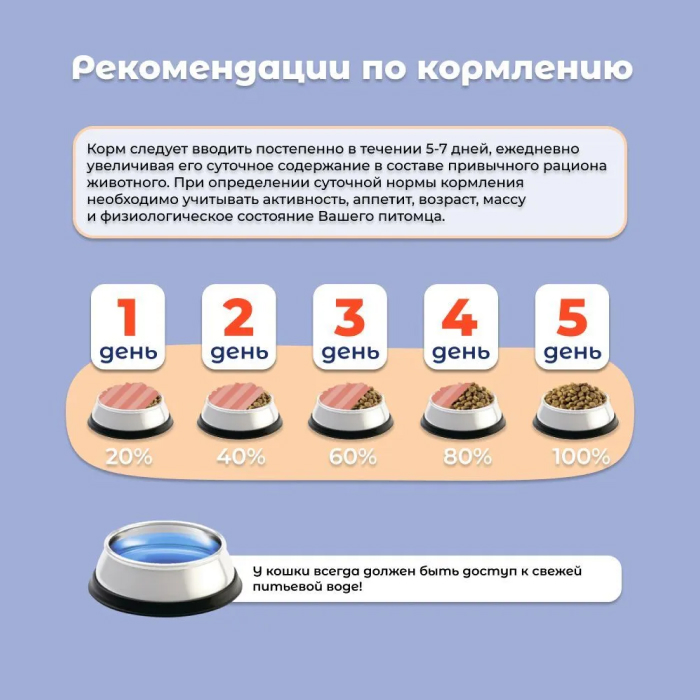 Рекомендации по кормлению

Корм следует вводить постепенно в течении 5-7 дней, ежедневно увеличивая его суточное содержание в составе привычного рациона животного. При определении суточной нормы кормления необходимо учитывать активность, аппетит, возраст, массу и физиологическое состояние Вашего питомца.

1 день
2 день
3 день
4 день
5 день

20%
40%
60%
80%
100%

У кошки всегда должен быть доступ к свежей питьевой воде!