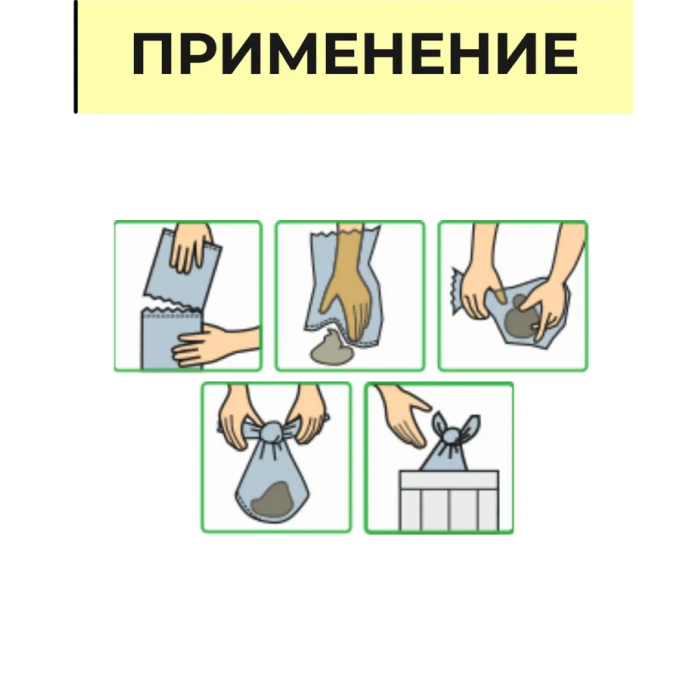 ПРИМЕНЕНИЕ