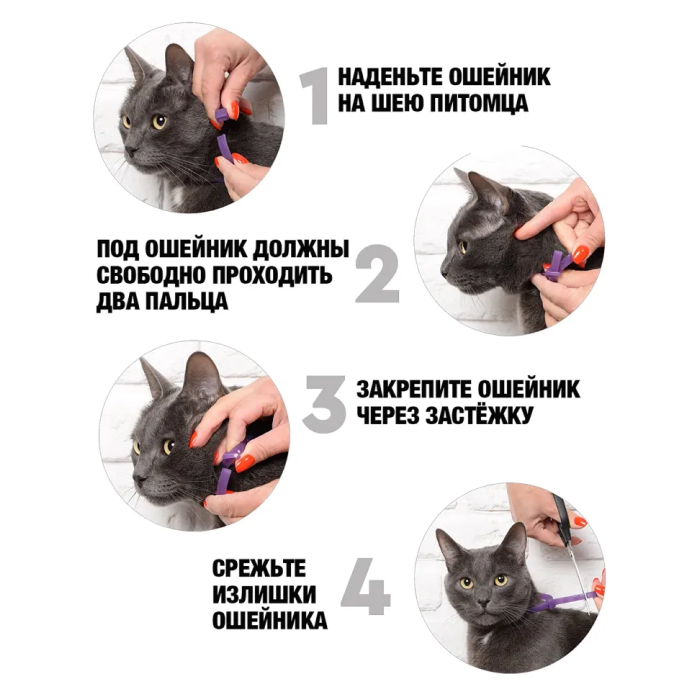 1 НАДЕНЬТЕ ОШЕЙНИК НА ШЕЮ ПИТОМЦА

ПОД ОШЕЙНИК ДОЛЖНЫ СВОБОДНО ПРОХОДИТЬ ДВА ПАЛЬЦА 2

3 ЗАКРЕПИТЕ ОШЕЙНИК ЧЕРЕЗ ЗАСТЁЖКУ

СРЕЖЬТЕ ИЗЛИШКИ ОШЕЙНИКА 4