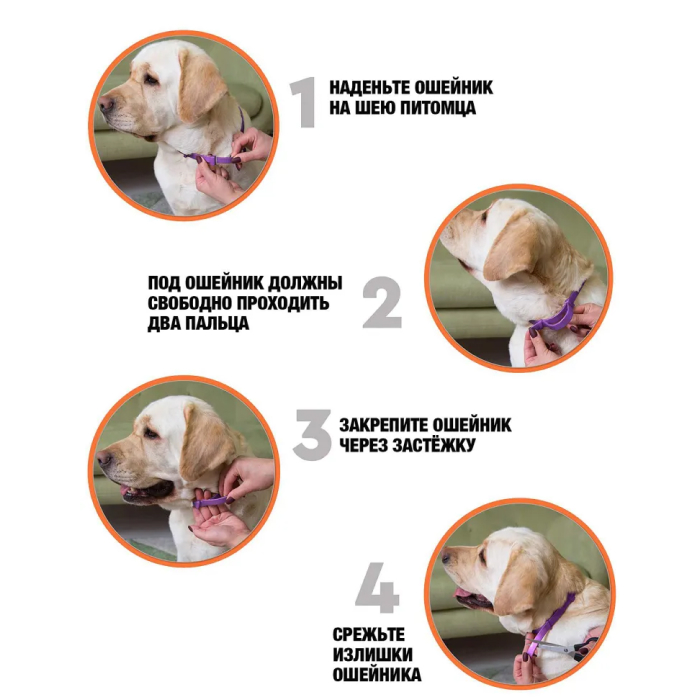 1 НАДЕНЬТЕ ОШЕЙНИК НА ШЕЮ ПИТОМЦА

ПОД ОШЕЙНИК ДОЛЖНЫ СВОБОДНО ПРОХОДИТЬ ДВА ПАЛЬЦА 2

3 ЗАКРЕПИТЕ ОШЕЙНИК ЧЕРЕЗ ЗАСТЁЖКУ

4

СРЕЖЬТЕ ИЗЛИШКИ ОШЕЙНИКА