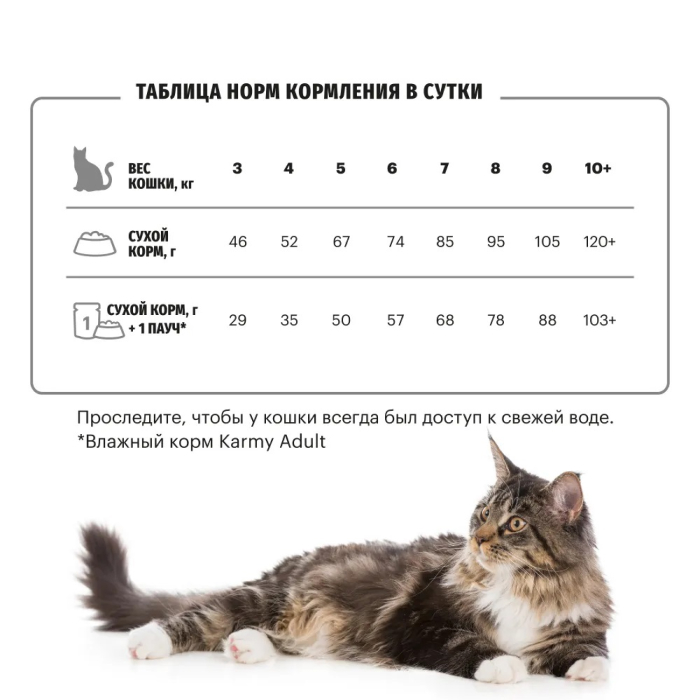 ТАБЛИЦА НОРМ КОРМЛЕНИЯ В СУТКИ

| ВЕС КОШКИ, кг | 3 | 4 | 5 | 6 | 7 | 8 | 9 | 10+ |
|---|---|---|---|---|---|---|---|---|
| СУХОЙ КОРМ, г | 46 | 52 | 67 | 74 | 85 | 95 | 105 | 120+ |
| 1 СУХОЙ КОРМ, г + 1 ПАУЧ* | 29 | 35 | 50 | 57 | 68 | 78 | 88 | 103+ |

Проследите, чтобы у кошки всегда был доступ к свежей воде.
*Влажный корм Karmy Adult