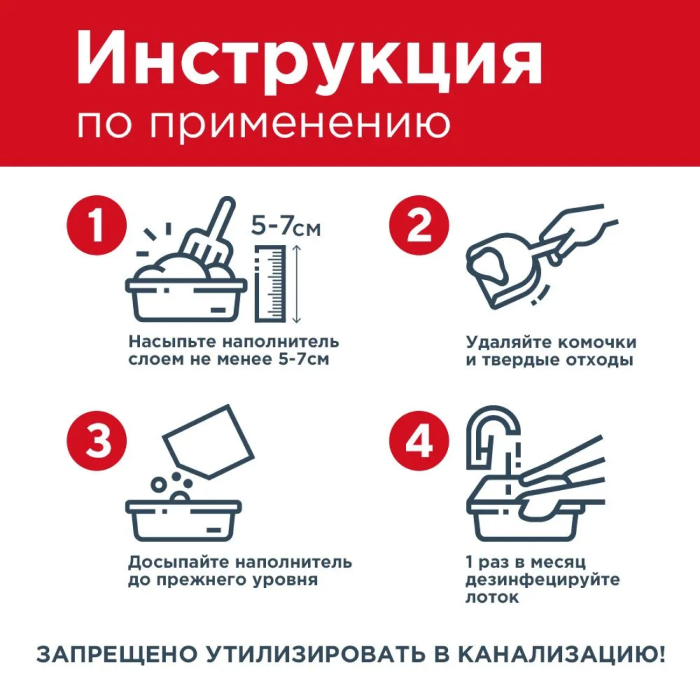 Инструкция
по применению

1

5-7см

Насыпьте наполнитель слоем не менее 5-7см

2

Удаляйте комочки и твердые отходы

3

Досыпайте наполнитель до прежнего уровня

4

1 раз в месяц дезинфецируйте лоток

ЗАПРЕЩЕНО УТИЛИЗИРОВАТЬ В КАНАЛИЗАЦИЮ!